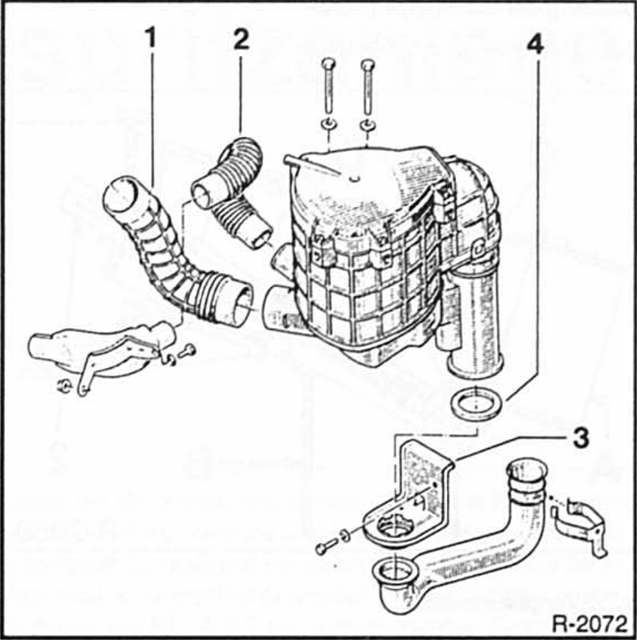 1
2
4
3
R-2072